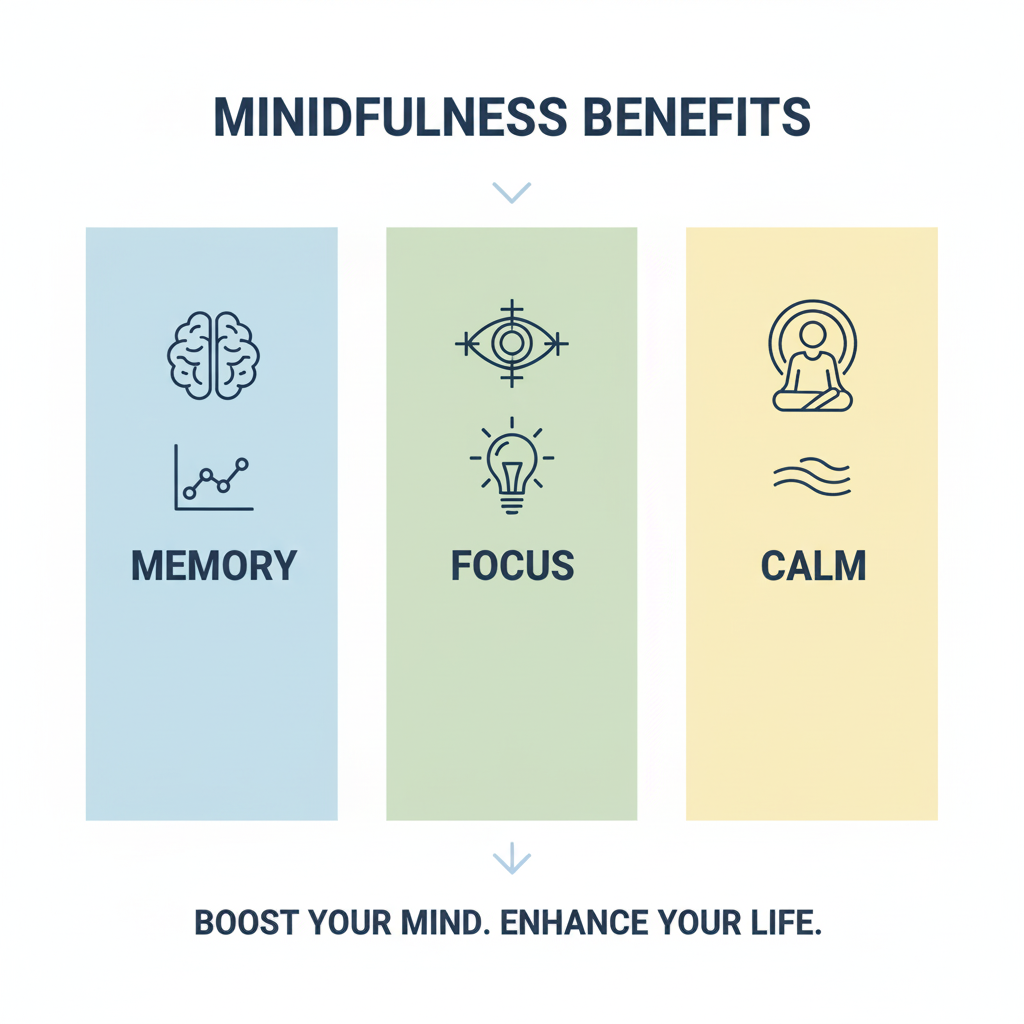 MINIDFULNESS BENEFITS

MEMORY

FOCUS

CALM

BOOST YOUR MIND. ENHANCE YOUR LIFE.