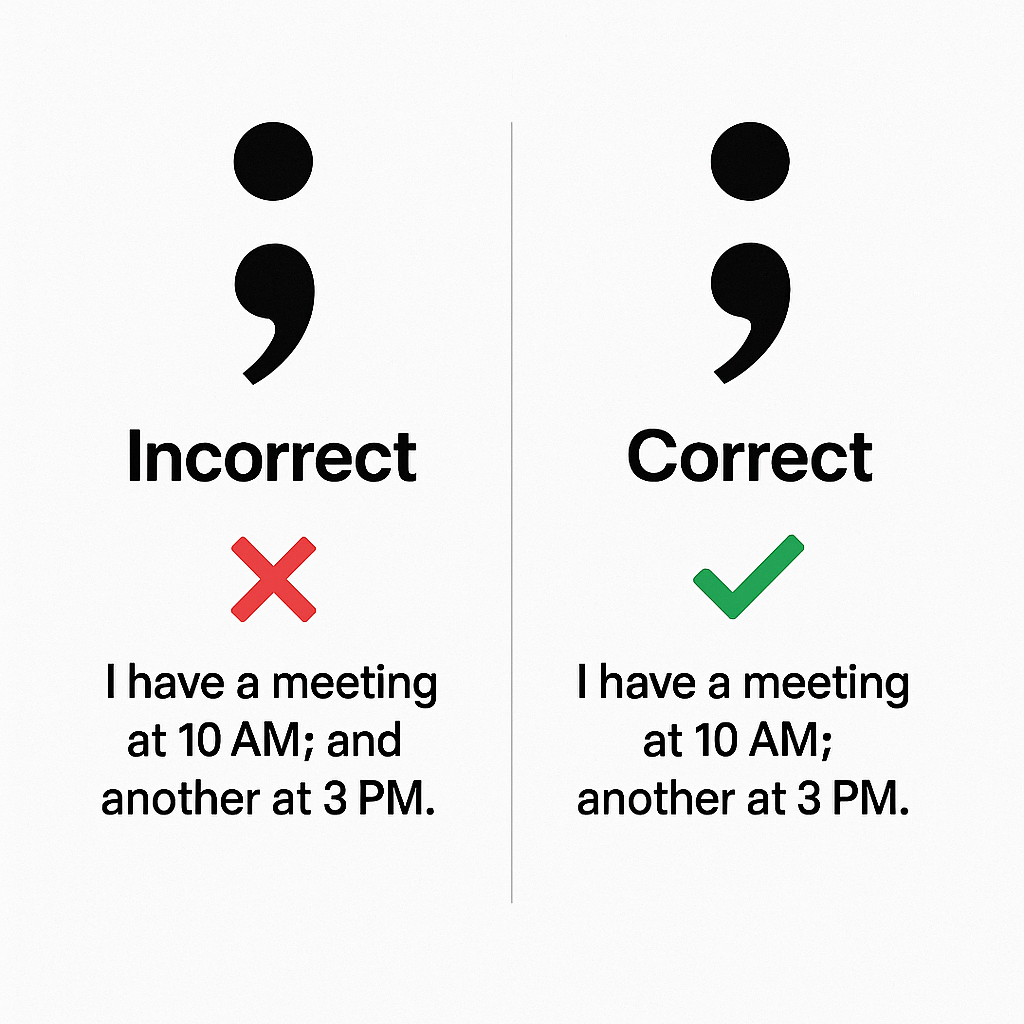 ;

Incorrect

I have a meeting at 10 AM; and another at 3 PM.

;

Correct

I have a meeting at 10 AM; another at 3 PM.