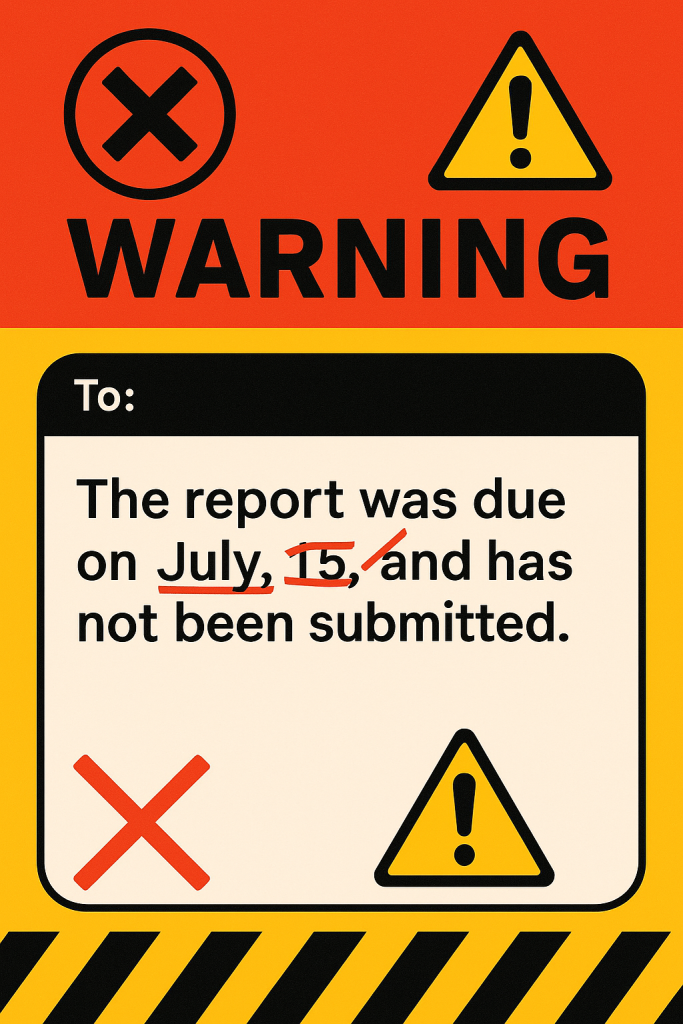 WARNING

To:

The report was due on July, 15, and has not been submitted.