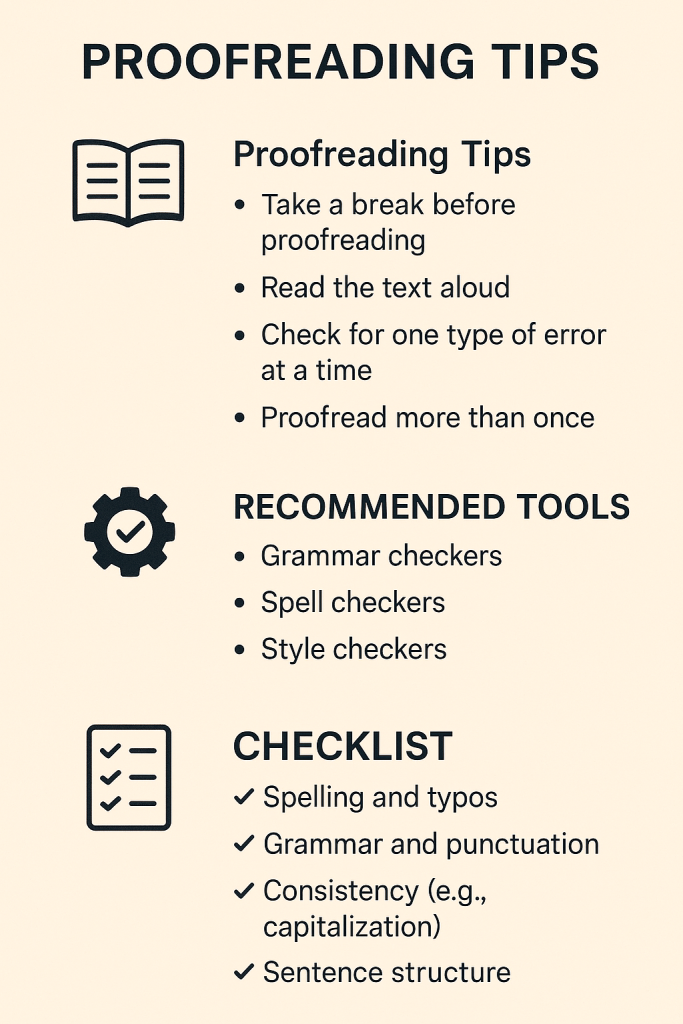 PROOFREADING TIPS

Proofreading Tips
• Take a break before proofreading
• Read the text aloud
• Check for one type of error at a time
• Proofread more than once

RECOMMENDED TOOLS
• Grammar checkers
• Spell checkers
• Style checkers

CHECKLIST
✓ Spelling and typos
✓ Grammar and punctuation
✓ Consistency (e.g., capitalization)
✓ Sentence structure