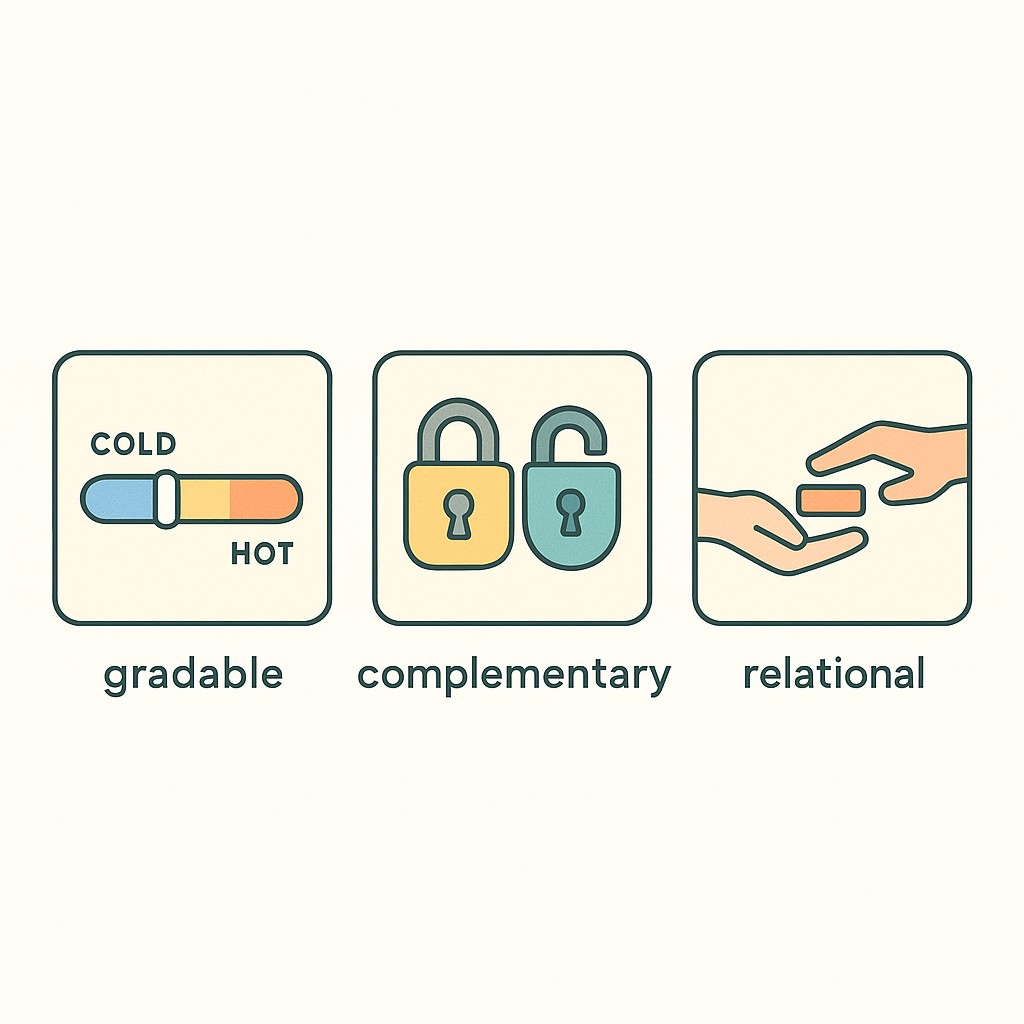 COLD

HOT

gradable

complementary

relational