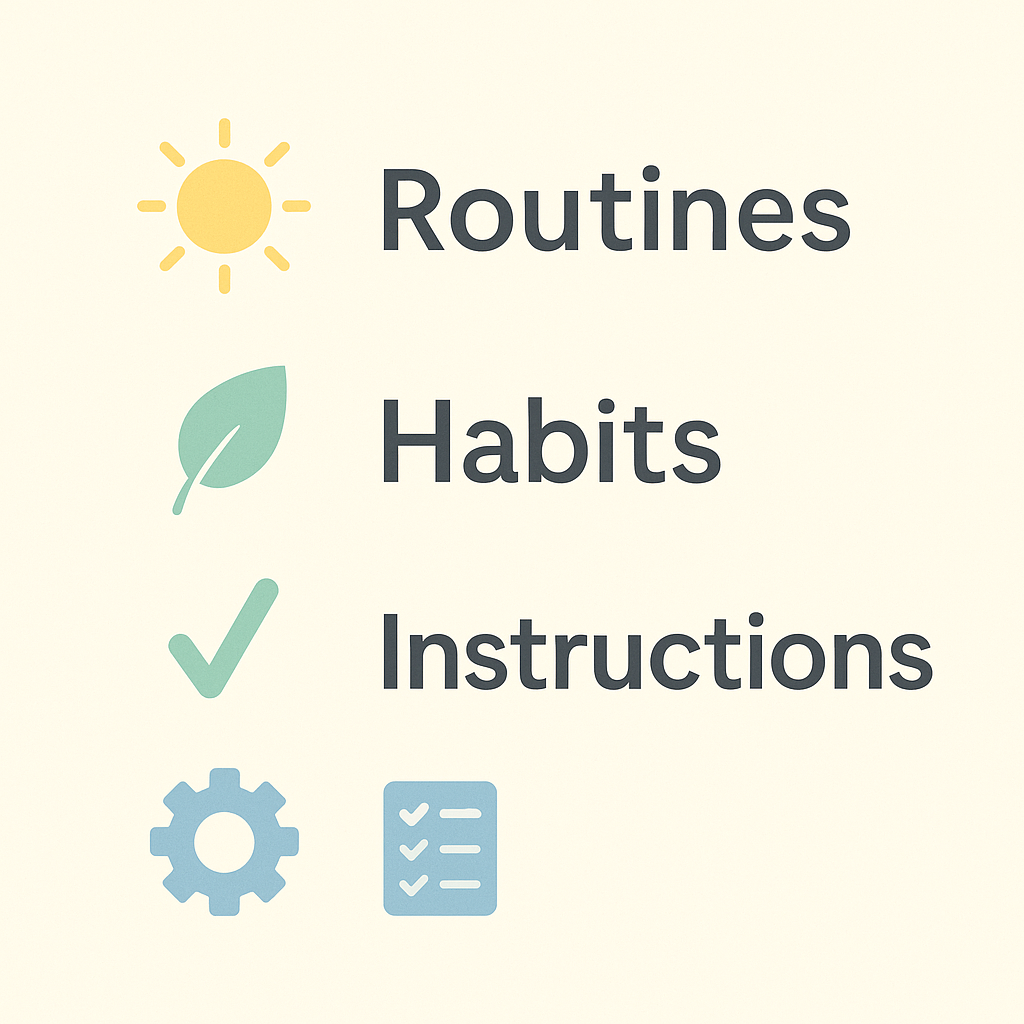 Routines

Habits

Instructions